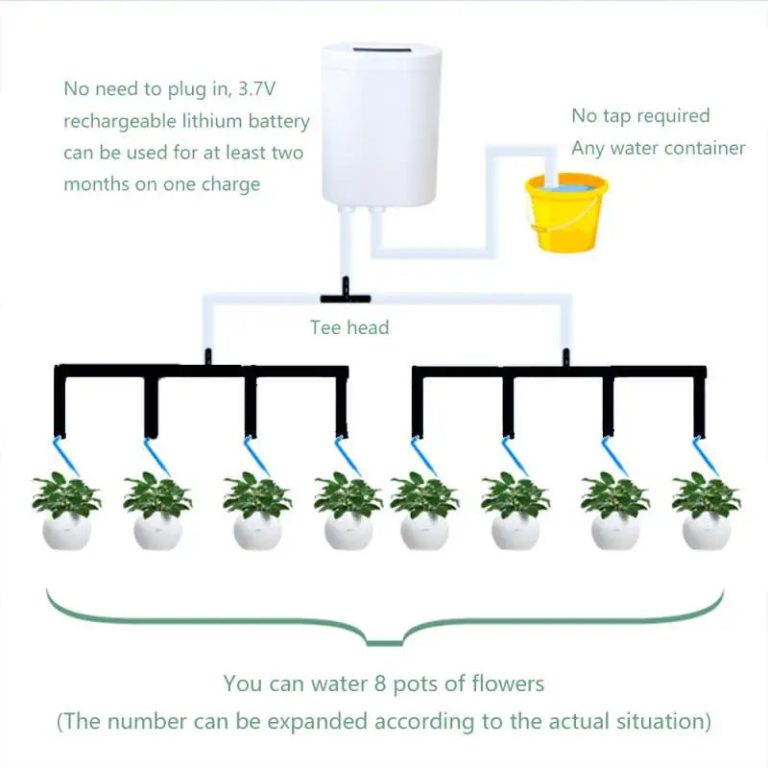 No need to plug in, 3.7V rechargeable lithium battery can be used for at least two months on one charge

No tap required
Any water container

Tee head

You can water 8 pots of flowers
(The number can be expanded according to the actual situation)